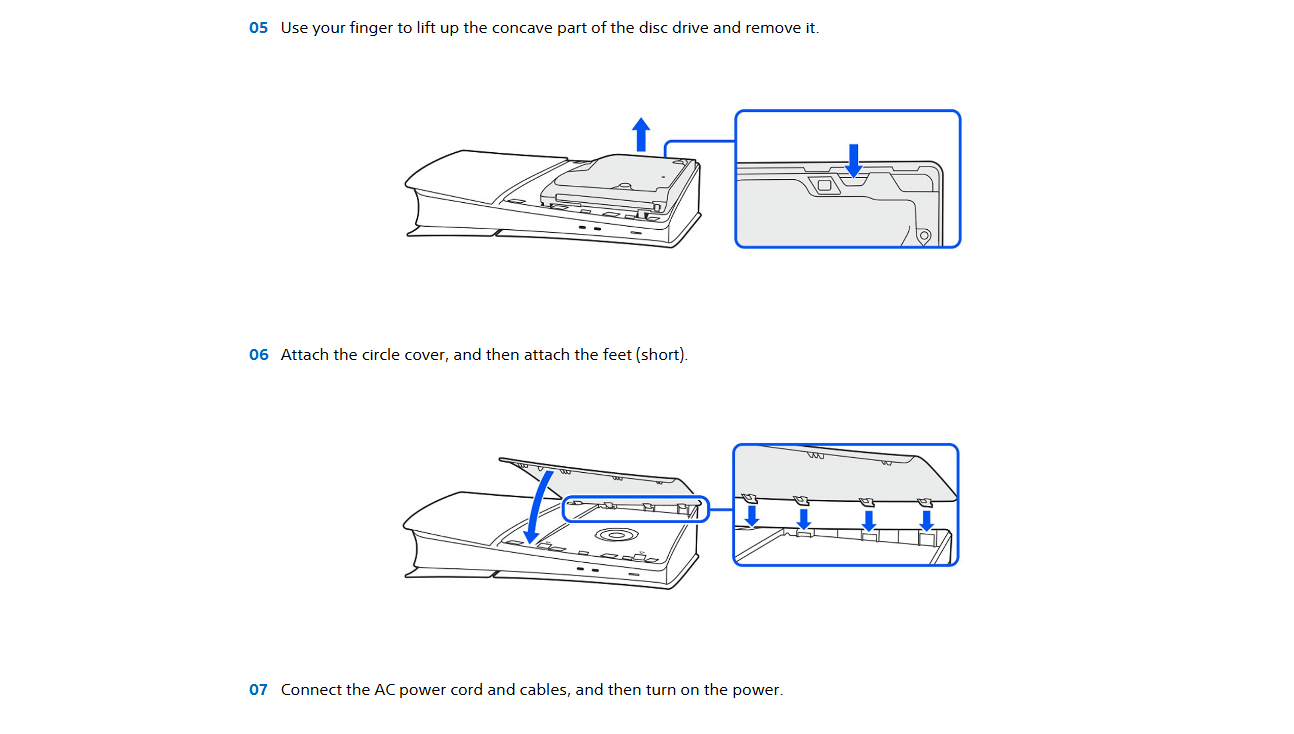 05 Use your finger to lift up the concave part of the disc drive and remove it.

06 Attach the circle cover, and then attach the feet (short).

07 Connect the AC power cord and cables, and then turn on the power.