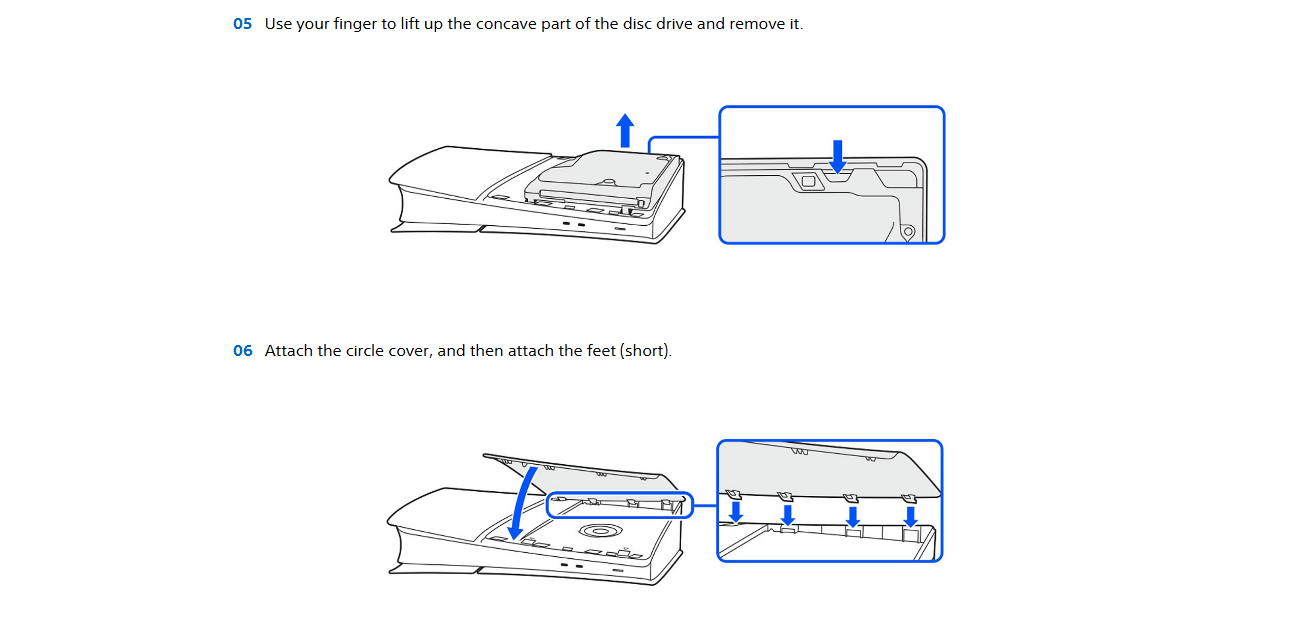 05 Use your finger to lift up the concave part of the disc drive and remove it.

06 Attach the circle cover, and then attach the feet (short).