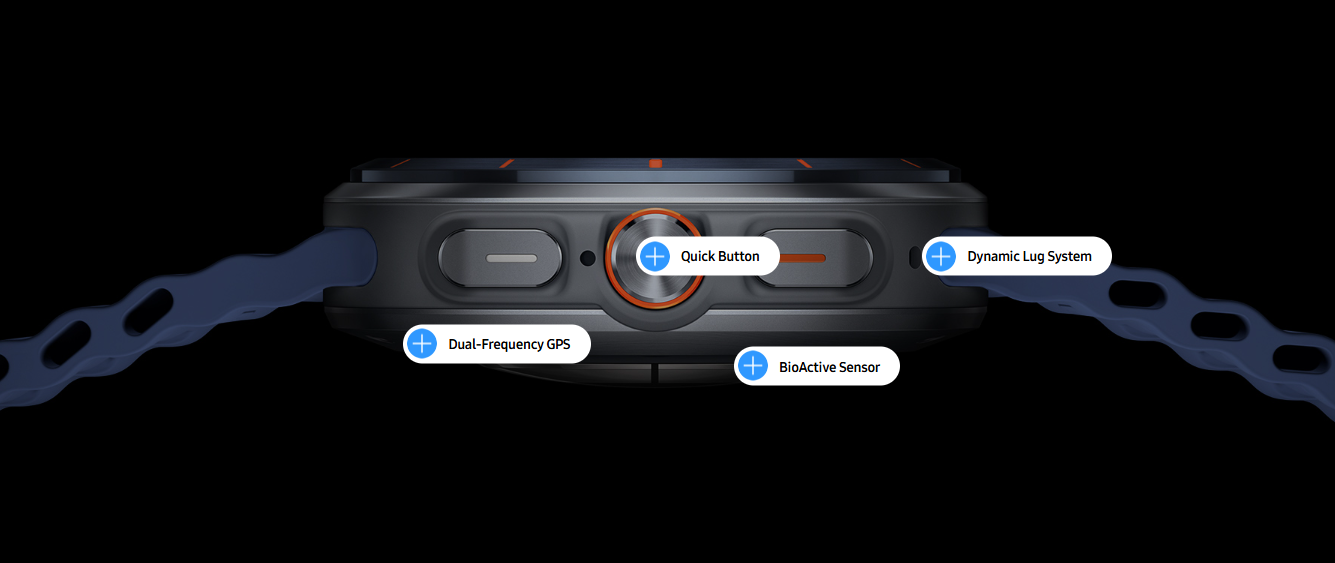 Quick Button

Dynamic Lug System

Dual-Frequency GPS

BioActive Sensor