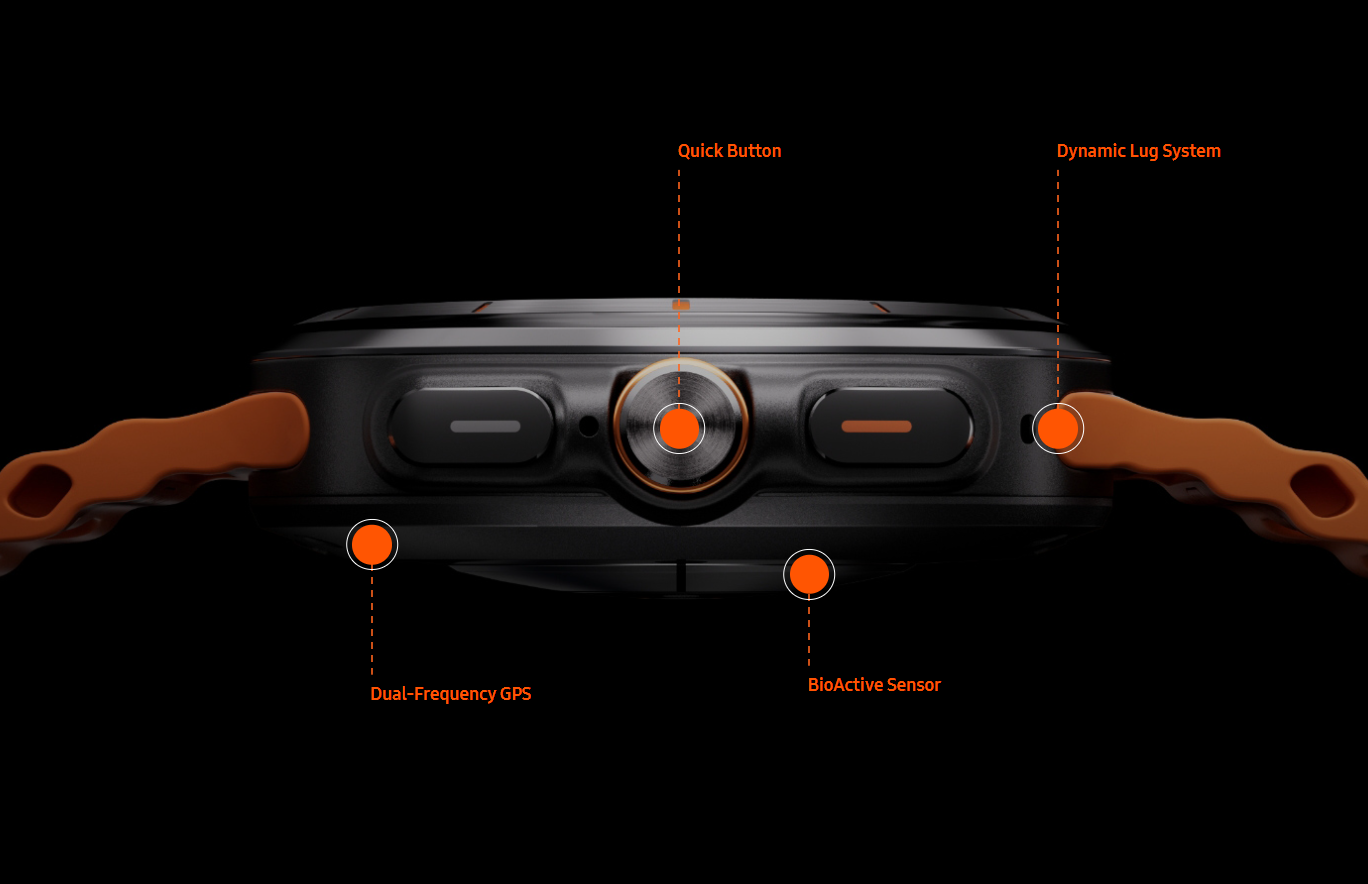 Quick Button

Dynamic Lug System

Dual-Frequency GPS

BioActive Sensor